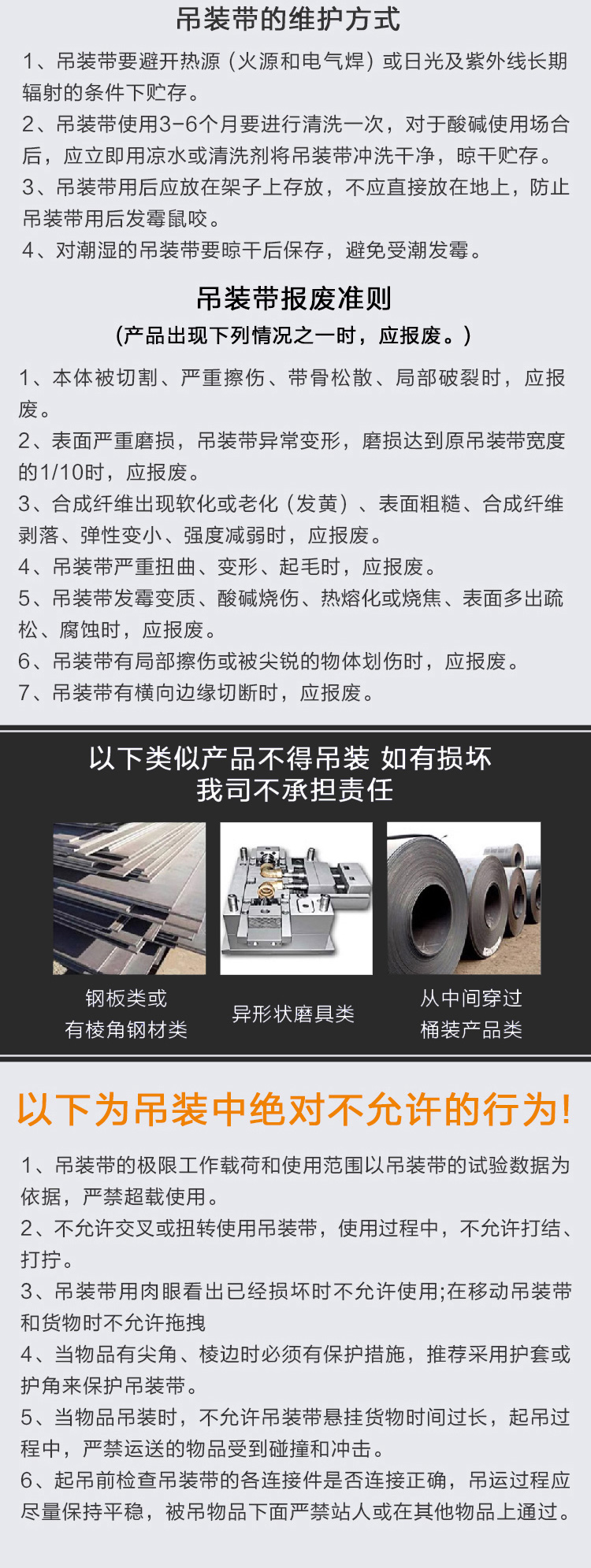 吊装带的维护方式

1、吊装带要避开热源（火源和电气焊）或日光及紫外线长期辐射的条件下贮存。
2、吊装带使用3-6个月要进行清洗一次，对于酸碱使用场合后，应立即用凉水或清洗剂将吊装带冲洗干净，晾干贮存。
3、吊装带用后应放在架子上存放，不应直接放在地上，防止吊装带用后发霉鼠咬。
4、对潮湿的吊装带要晾干后保存，避免受潮发霉。

吊装带报废准则
(产品出现下列情况之一时，应报废。)

1、本体被切割、严重擦伤、带骨松散、局部破裂时，应报废。
2、表面严重磨损，吊装带异常变形，磨损达到原吊装带宽度的1/10时，应报废。
3、合成纤维出现软化或老化（发黄）、表面粗糙、合成纤维剥落、弹性变小、强度减弱时，应报废。
4、吊装带严重扭曲、变形、起毛时，应报废。
5、吊装带发霉变质、酸碱烧伤、热熔化或烧焦、表面多出疏松、腐蚀时，应报废。
6、吊装带有局部擦伤或被尖锐的物体划伤时，应报废。
7、吊装带有横向边缘切断时，应报废。

以下类似产品不得吊装 如有损坏
我司不承担责任

钢板类或
有棱角钢材类

异形状磨具类

从中间穿过
桶装产品类

以下为吊装中绝对不允许的行为!

1、吊装带的极限工作载荷和使用范围以吊装带的试验数据为依据，严禁超载使用。
2、不允许交叉或扭转使用吊装带，使用过程中，不允许打结、打拧。
3、吊装带用肉眼看出已经损坏时不允许使用;在移动吊装带和货物时不允许拖拽
4、当物品有尖角、棱边时必须有保护措施，推荐采用护套或护角来保护吊装带。
5、当物品吊装时，不允许吊装带悬挂货物时间过长，起吊过程中，严禁运送的物品受到碰撞和冲击。
6、起吊前检查吊装带的各连接件是否连接正确，吊运过程应尽量保持平稳，被吊物品下面严禁站人或在其他物品上通过。